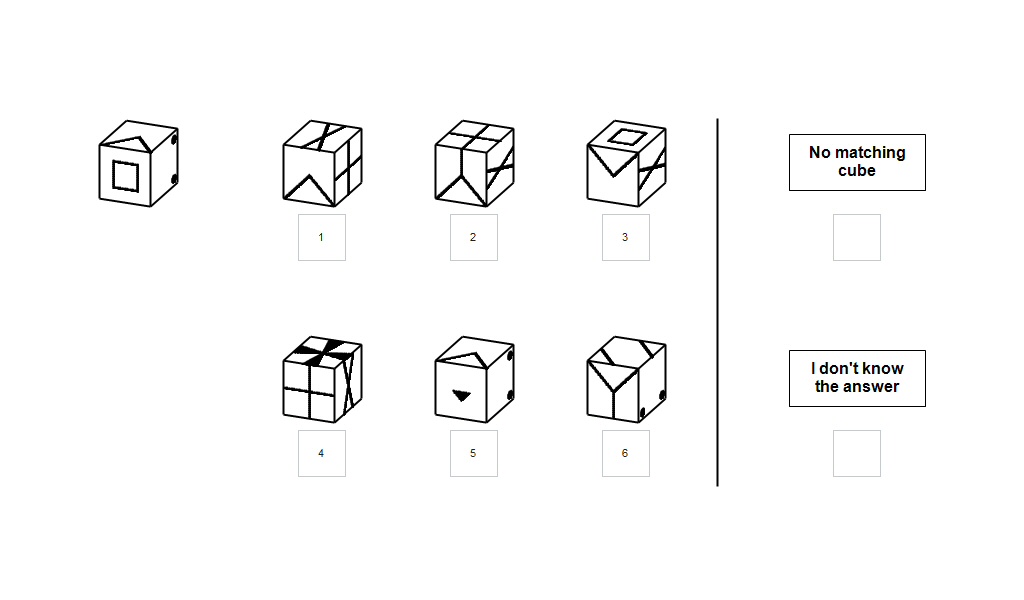 1

2

3

No matching cube

4

5

6

I don't know the answer